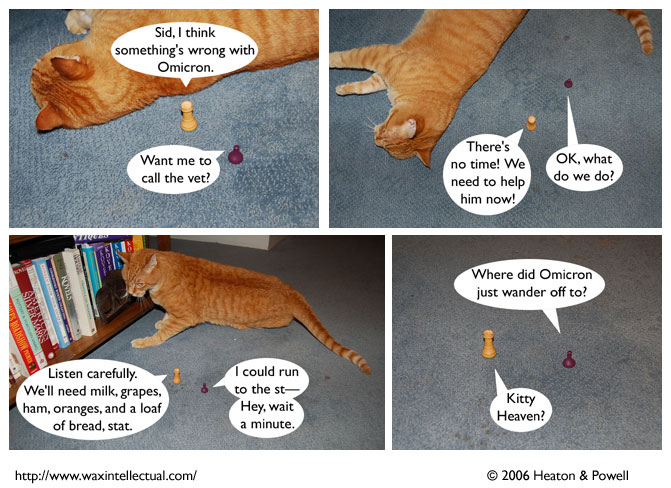 Sid, I think something's wrong with Omicron.

Want me to call the vet?

There's no time! We need to help him now!

OK, what do we do?

Listen carefully. We'll need milk, grapes, ham, oranges, and a loaf of bread, stat.

I could run to the st— Hey, wait a minute.

Where did Omicron just wander off to?

Kitty Heaven?

http://www.waxintellectual.com/

© 2006 Heaton & Powell