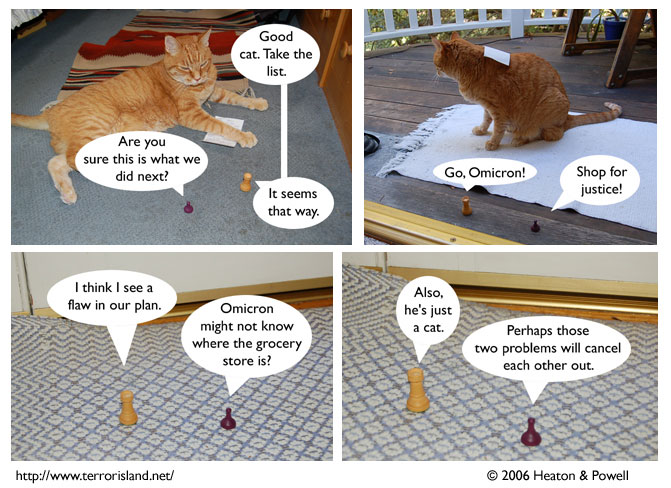 Good cat. Take the list.

Are you sure this is what we did next?

It seems that way.

Go, Omicron!

Shop for justice!

I think I see a flaw in our plan.

Omicron might not know where the grocery store is?

Also, he's just a cat.

Perhaps those two problems will cancel each other out.

http://www.terrorisland.net/

© 2006 Heaton & Powell