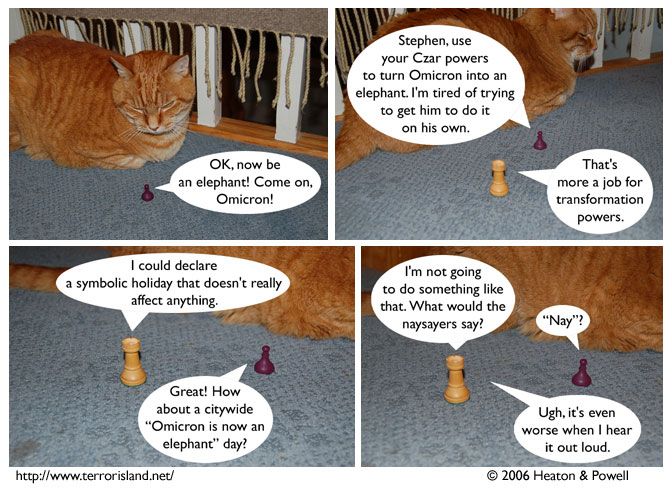 OK, now be an elephant! Come on, Omicron!

Stephen, use your Czar powers to turn Omicron into an elephant. I'm tired of trying to get him to do it on his own.

That's more a job for transformation powers.

I could declare a symbolic holiday that doesn't really affect anything.

Great! How about a citywide "Omicron is now an elephant" day?

I'm not going to do something like that. What would the naysayers say?

"Nay"?

Ugh, it's even worse when I hear it out loud.

http://www.terrorisland.net/

© 2006 Heaton & Powell