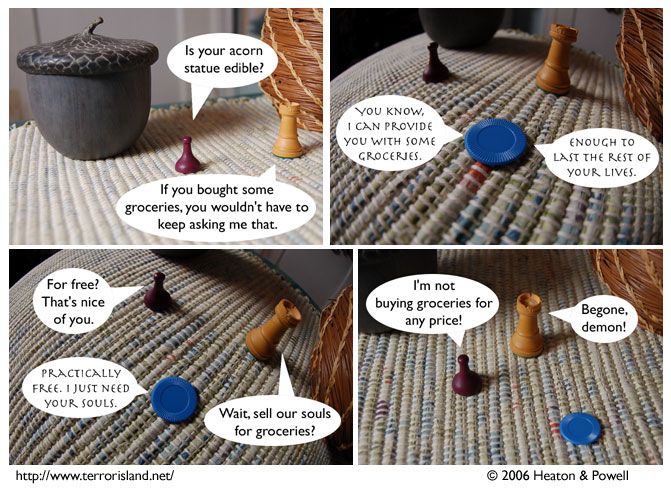 Is your acorn statue edible?

If you bought some groceries, you wouldn't have to keep asking me that.

YOU KNOW, I CAN PROVIDE YOU WITH SOME GROCERIES.

ENOUGH TO LAST THE REST OF YOUR LIVES.

For free? That's nice of you.

PRACTICALLY FREE. I JUST NEED YOUR SOULS.

Wait, sell our souls for groceries?

I'm not buying groceries for any price!

Begone, demon!

http://www.terrorisland.net/

© 2006 Heaton & Powell