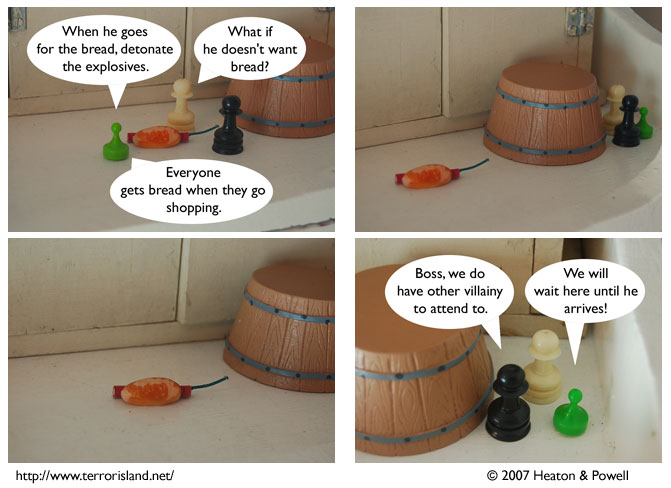 When he goes for the bread, detonate the explosives.

What if he doesn't want bread?

Everyone gets bread when they go shopping.

Boss, we do have other villainy to attend to.

We will wait here until he arrives!

http://www.terrorisland.net/

© 2007 Heaton & Powell