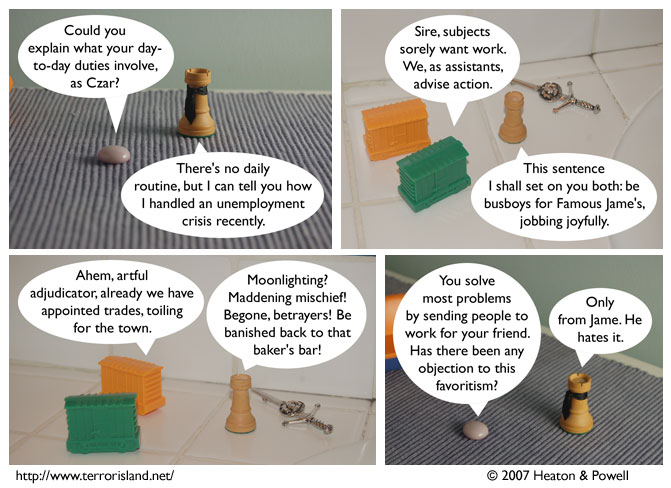 Could you explain what your day-to-day duties involve, as Czar?

There's no daily routine, but I can tell you how I handled an unemployment crisis recently.

Sire, subjects sorely want work. We, as assistants, advise action.

This sentence I shall set on you both: be busboys for Famous Jame's, jobbing joyfully.

Ahem, artful adjudicator, already we have appointed trades, toiling for the town.

Moonlighting? Maddening mischief! Begone, betrayers! Be banished back to that baker's bar!

You solve most problems by sending people to work for your friend. Has there been any objection to this favoritism?

Only from Jame. He hates it.

http://www.terrorisland.net/

© 2007 Heaton & Powell