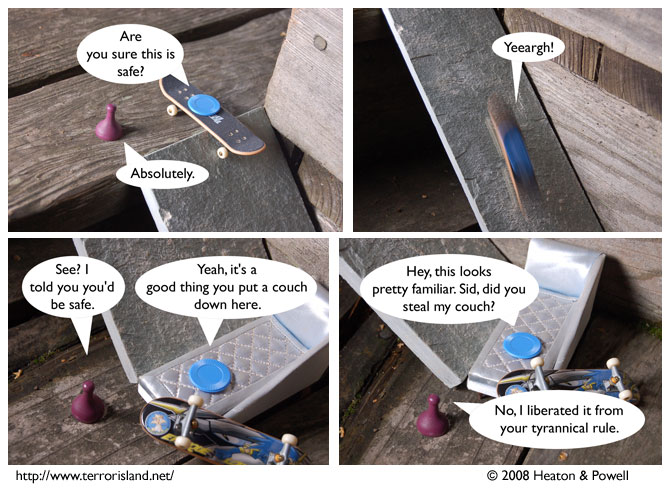 Are you sure this is safe?

Absolutely.

Yeeargh!

See? I told you you'd be safe.

Yeah, it's a good thing you put a couch down here.

Hey, this looks pretty familiar. Sid, did you steal my couch?

No, I liberated it from your tyrannical rule.

http://www.terrorisland.net/

© 2008 Heaton & Powell